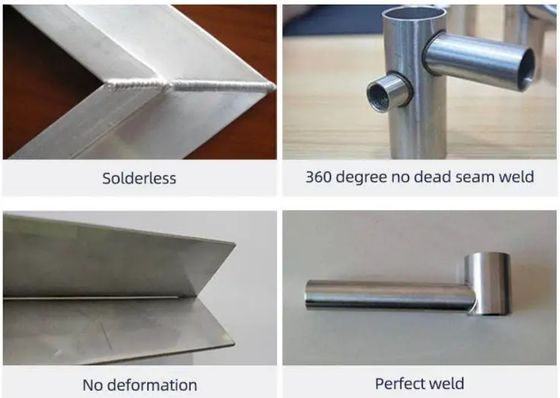 Solderless

360 degree no dead seam weld

No deformation

Perfect weld